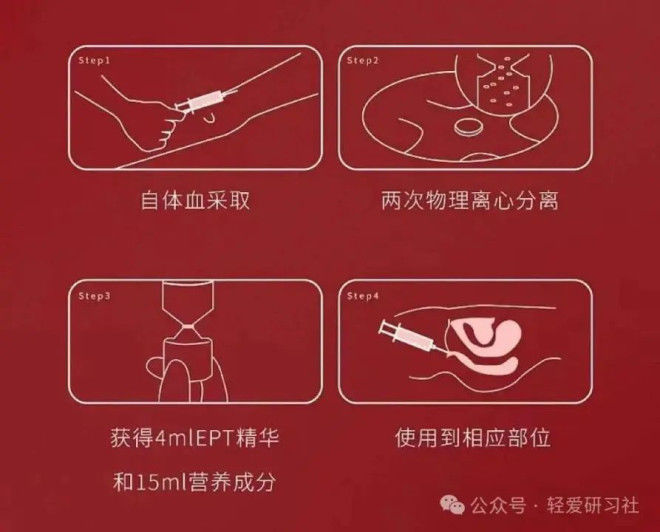 Step1

自体血采取

Step2

两次物理离心分离

Step3

获得4mlEPT精华
和15ml营养成分

Step4

使用到相应部位

公众号 · 轻爱研习社